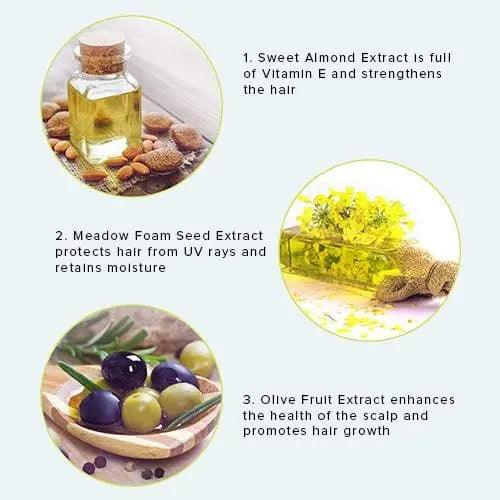 1. Sweet Almond Extract is full of Vitamin E and strengthens the hair

2. Meadow Foam Seed Extract protects hair from UV rays and retains moisture

3. Olive Fruit Extract enhances the health of the scalp and promotes hair growth