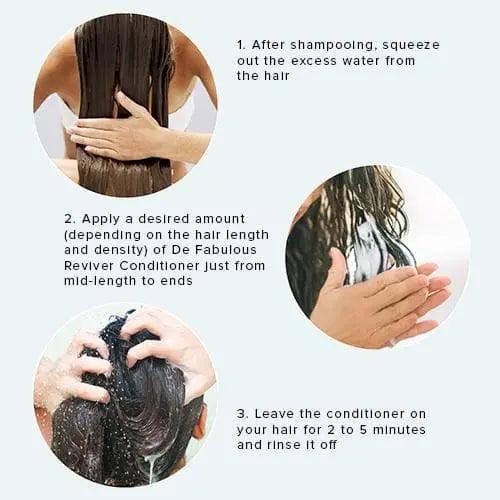 1. After shampooing, squeeze out the excess water from the hair

2. Apply a desired amount (depending on the hair length and density) of De Fabulous Reviver Conditioner just from mid-length to ends

3. Leave the conditioner on your hair for 2 to 5 minutes and rinse it off