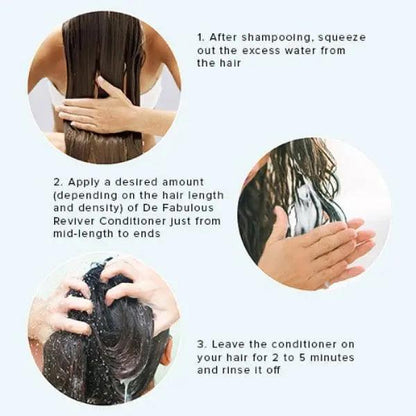 1. After shampooing, squeeze out the excess water from the hair

2. Apply a desired amount (depending on the hair length and density) of De Fabulous Reviver Conditioner just from mid-length to ends

3. Leave the conditioner on your hair for 2 to 5 minutes and rinse it off